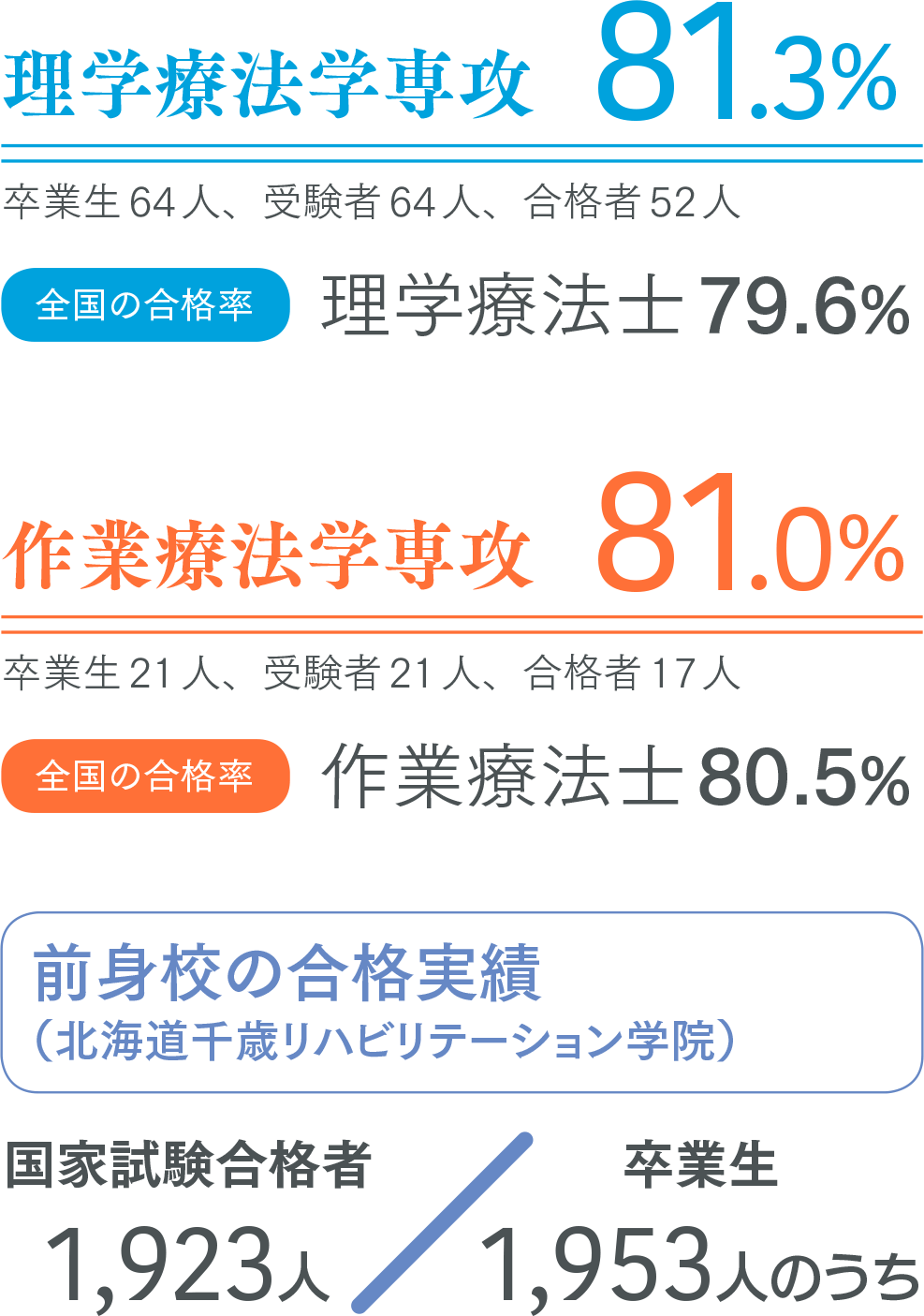 理学療法学専攻 81.3%

卒業生64人、受験者64人、合格者52人

全国の合格率 理学療法士79.6%

作業療法学専攻 81.0%

卒業生21人、受験者21人、合格者17人

全国の合格率 作業療法士80.5%

前身校の合格実績
(北海道千歳リハビリテーション学院)

国家試験合格者
1,923人

卒業生
1,953人のうち